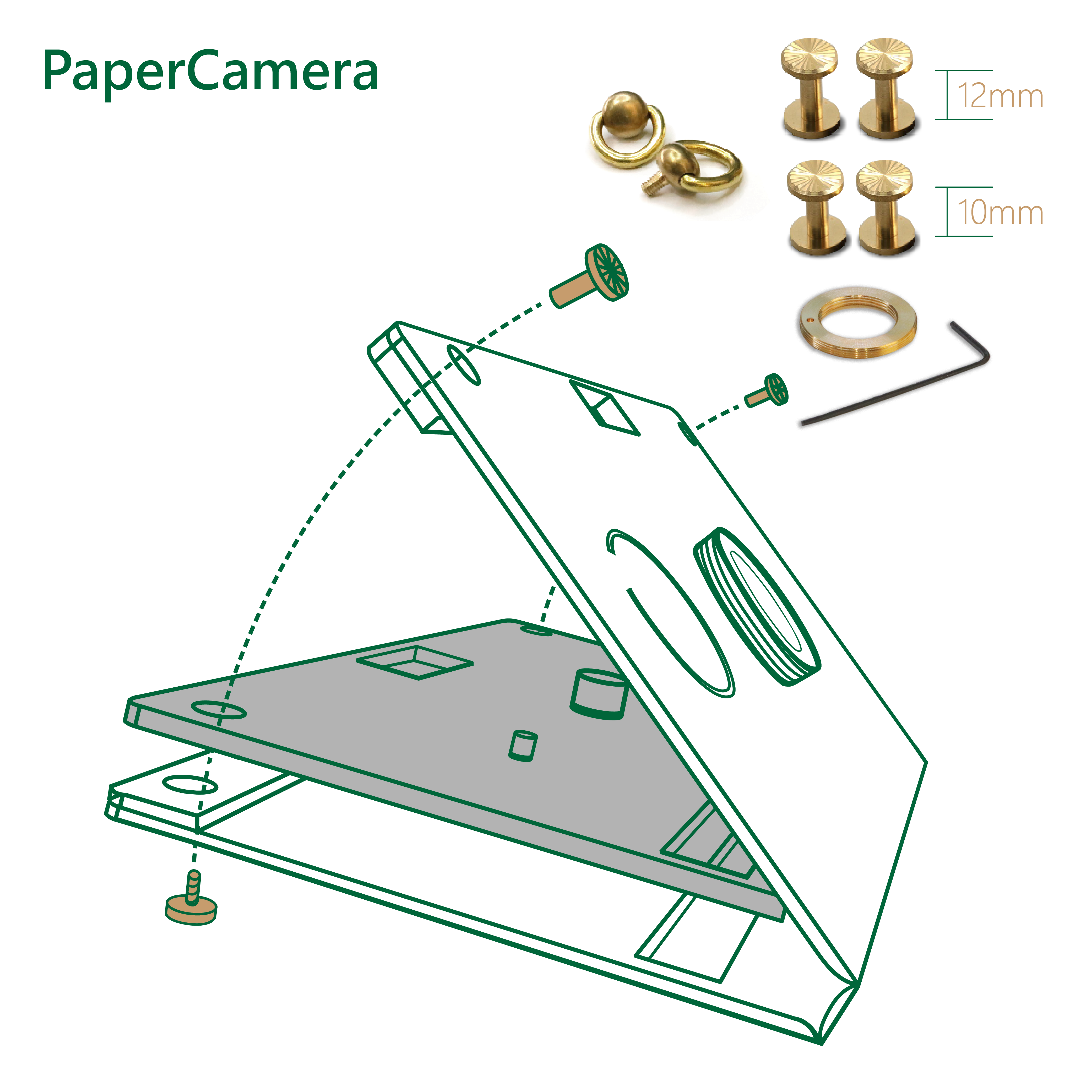 PaperCamera

12mm

10mm